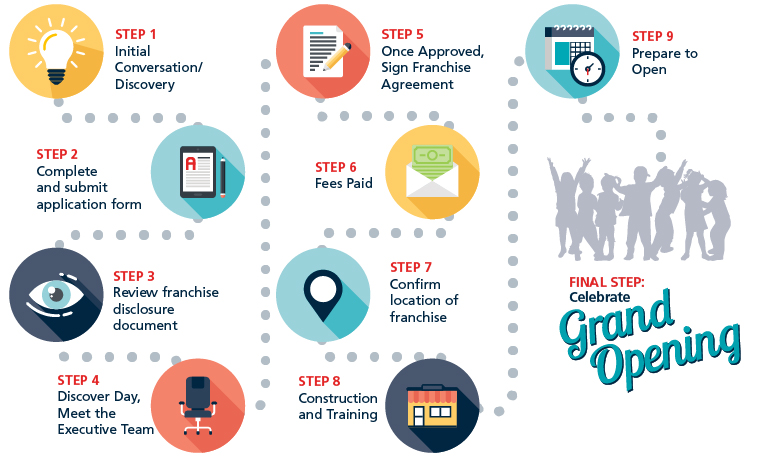 STEP 1
Initial Conversation/ Discovery

STEP 2
Complete and submit application form

STEP 3
Review franchise disclosure document

STEP 4
Discover Day, Meet the Executive Team

STEP 5
Once Approved, Sign Franchise Agreement

STEP 6
Fees Paid

STEP 7
Confirm location of franchise

STEP 8
Construction and Training

STEP 9
Prepare to Open

FINAL STEP:
Celebrate
Grand Opening